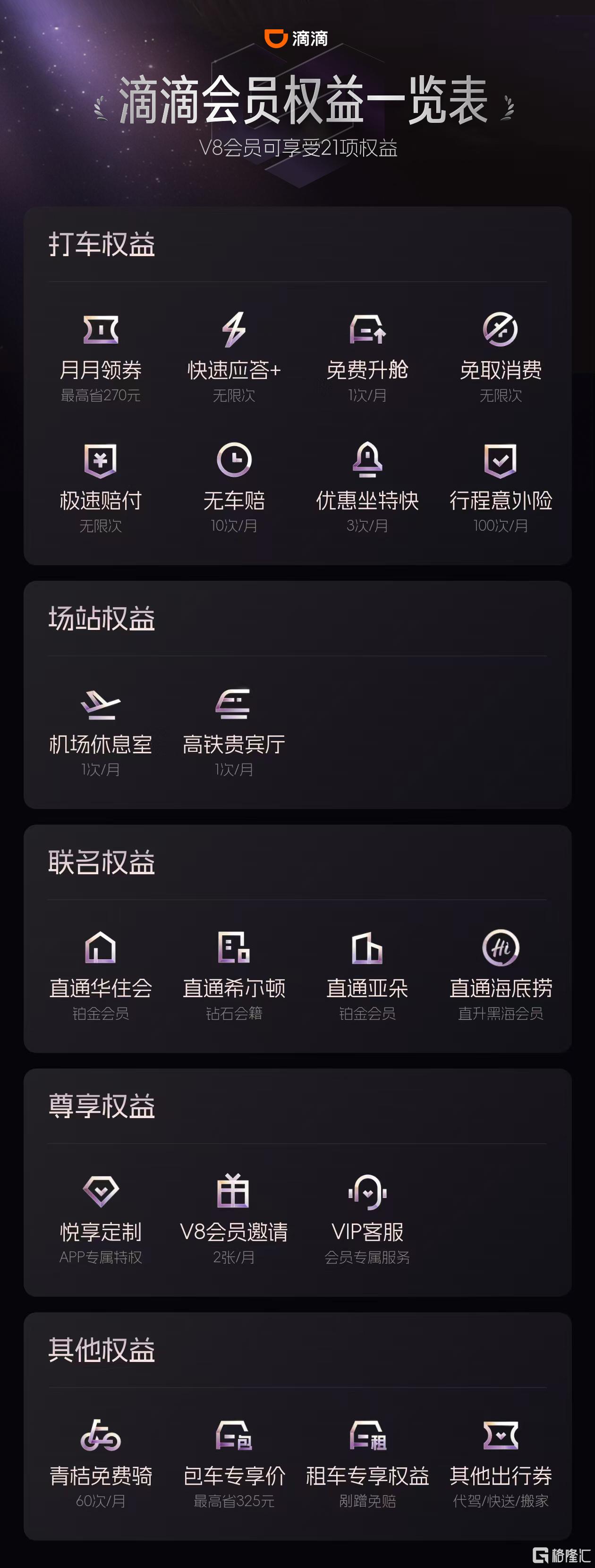 滴滴

滴滴会员权益一览表

V8会员可享受21项权益

打车权益

月月领券
最高省270元

快速应答+
无限次

免费升舱
1次/月

免取消费
无限次

极速赔付
无限次

无车赔
10次/月

优惠坐特快
3次/月

行程意外险
100次/月

场站权益

机场休息室
1次/月

高铁贵宾厅
1次/月

联名权益

直通华住会
铂金会员

直通希尔顿
钻石会籍

直通亚朵
铂金会员

直通海底捞
直升黑海会员

尊享权益

悦享定制
APP专属特权

V8会员邀请
2张/月

VIP客服
会员专属服务

其他权益

青桔免费骑
60次/月

包车专享价
最高省325元

租车专享权益
剐蹭免赔

其他出行券
代驾/快送/搬家

格隆汇